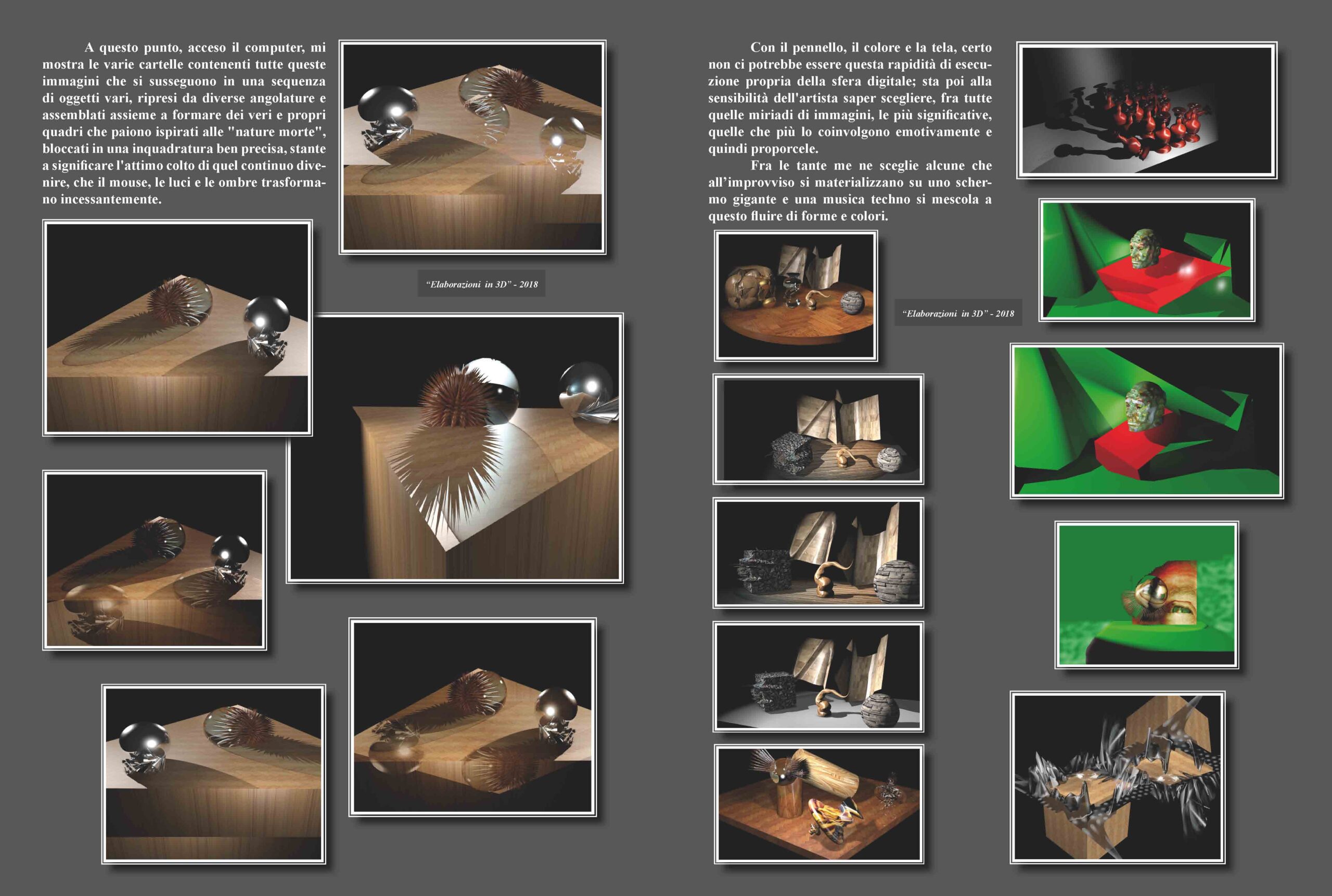 A questo punto, acceso il computer, mi mostra le varie cartelle contenenti tutte queste immagini che si susseguono in una sequenza di oggetti vari, ripresi da diverse angolature e assemblati assieme a formare dei veri e propri quadri che paiono ispirati alle "nature morte", bloccati in una inquadratura ben precisa, stante a significare l'attimo colto di quel continuo divenire, che il mouse, le luci e le ombre trasformano incessantemente.

"Elaborazioni in 3D" - 2018

Con il pennello, il colore e la tela, certo non ci potrebbe essere questa rapidità di esecuzione propria della sfera digitale; sta poi alla sensibilità dell'artista saper scegliere, fra tutte quelle miriadi di immagini, le più significative, quelle che più lo coinvolgono emotivamente e quindi proporcele.

Fra le tante me ne sceglie alcune che all'improvviso si materializzano su uno schermo gigante e una musica techno si mescola a questo fluire di forme e colori.

"Elaborazioni in 3D" - 2018